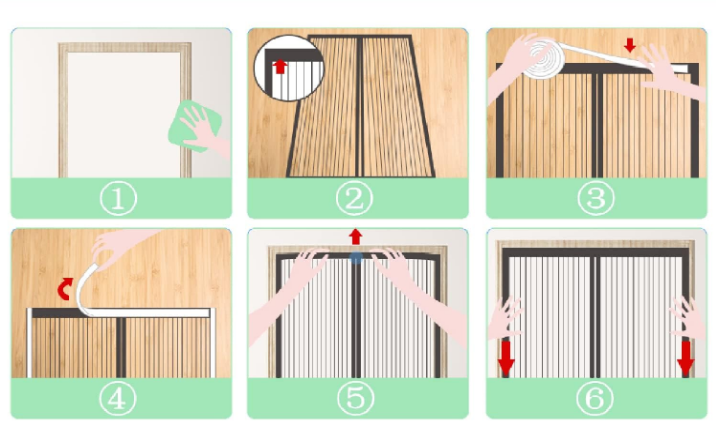 ①

②

③

④

⑤

⑥